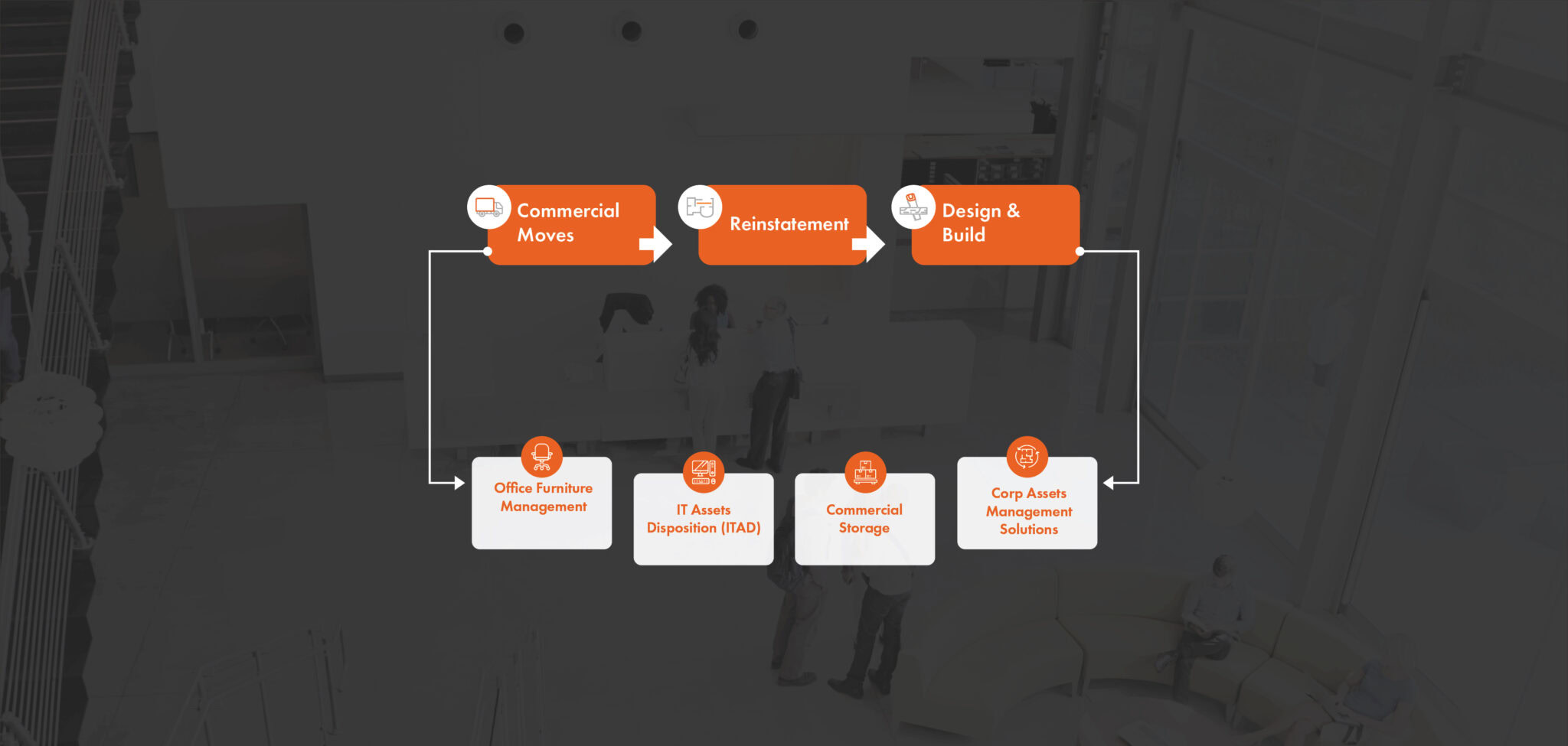 Commercial Moves

Reinstatement

Design & Build

Office Furniture Management

IT Assets Disposition (ITAD)

Commercial Storage

Corp Assets Management Solutions