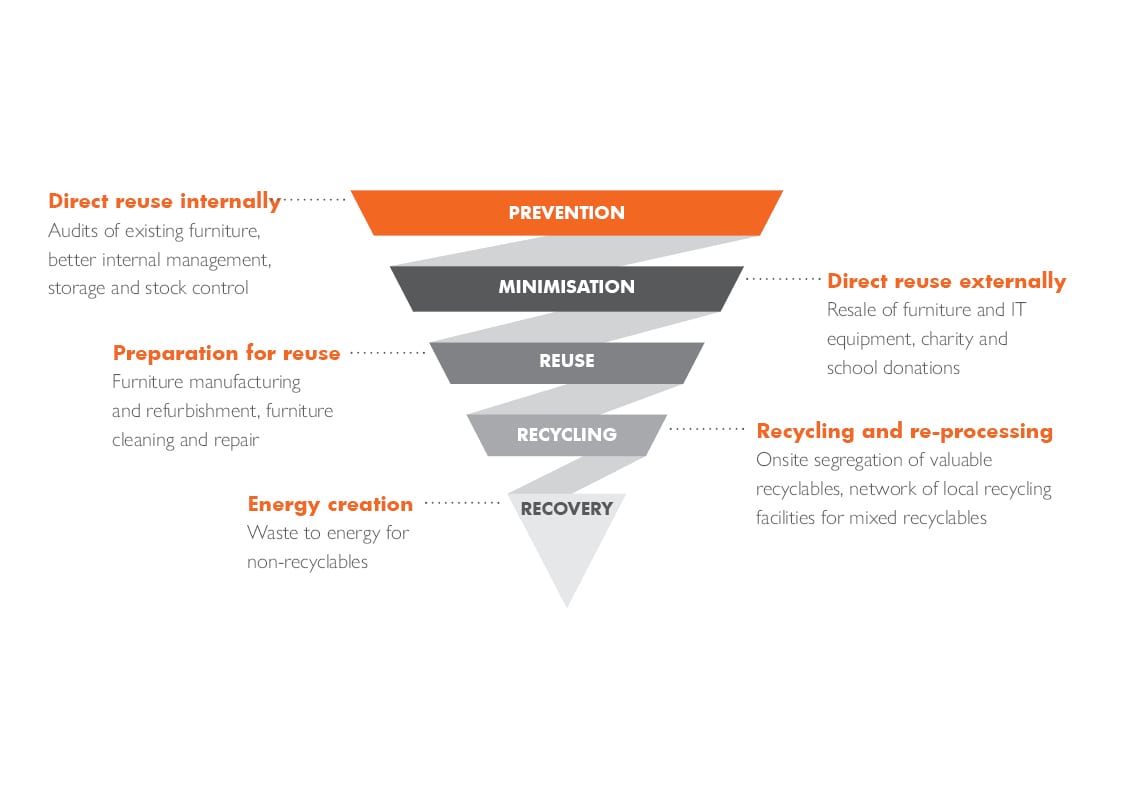 Direct reuse internally
Audits of existing furniture, better internal management, storage and stock control

PREVENTION

MINIMISATION

Direct reuse externally
Resale of furniture and IT equipment, charity and school donations

Preparation for reuse
Furniture manufacturing and refurbishment, furniture cleaning and repair

REUSE

RECYCLING

Recycling and re-processing
Onsite segregation of valuable recyclables, network of local recycling facilities for mixed recyclables

Energy creation
Waste to energy for non-recyclables

RECOVERY