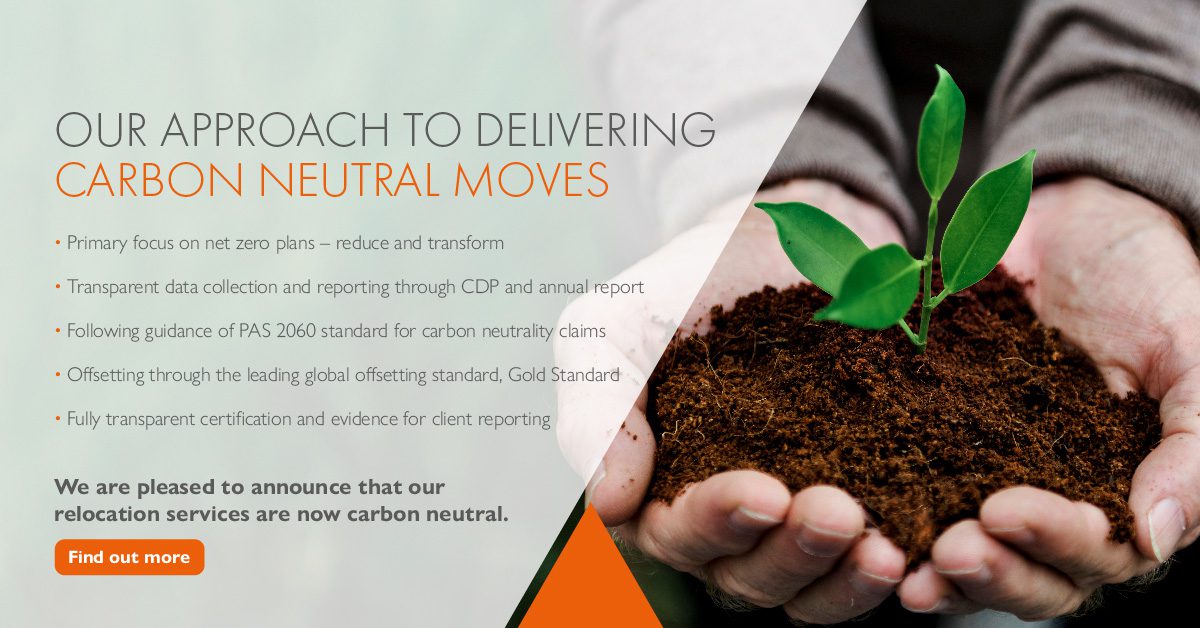 OUR APPROACH TO DELIVERING
CARBON NEUTRAL MOVES

• Primary focus on net zero plans – reduce and transform

• Transparent data collection and reporting through CDP and annual report

• Following guidance of PAS 2060 standard for carbon neutrality claims

• Offsetting through the leading global offsetting standard, Gold Standard

• Fully transparent certification and evidence for client reporting

We are pleased to announce that our relocation services are now carbon neutral.

Find out more