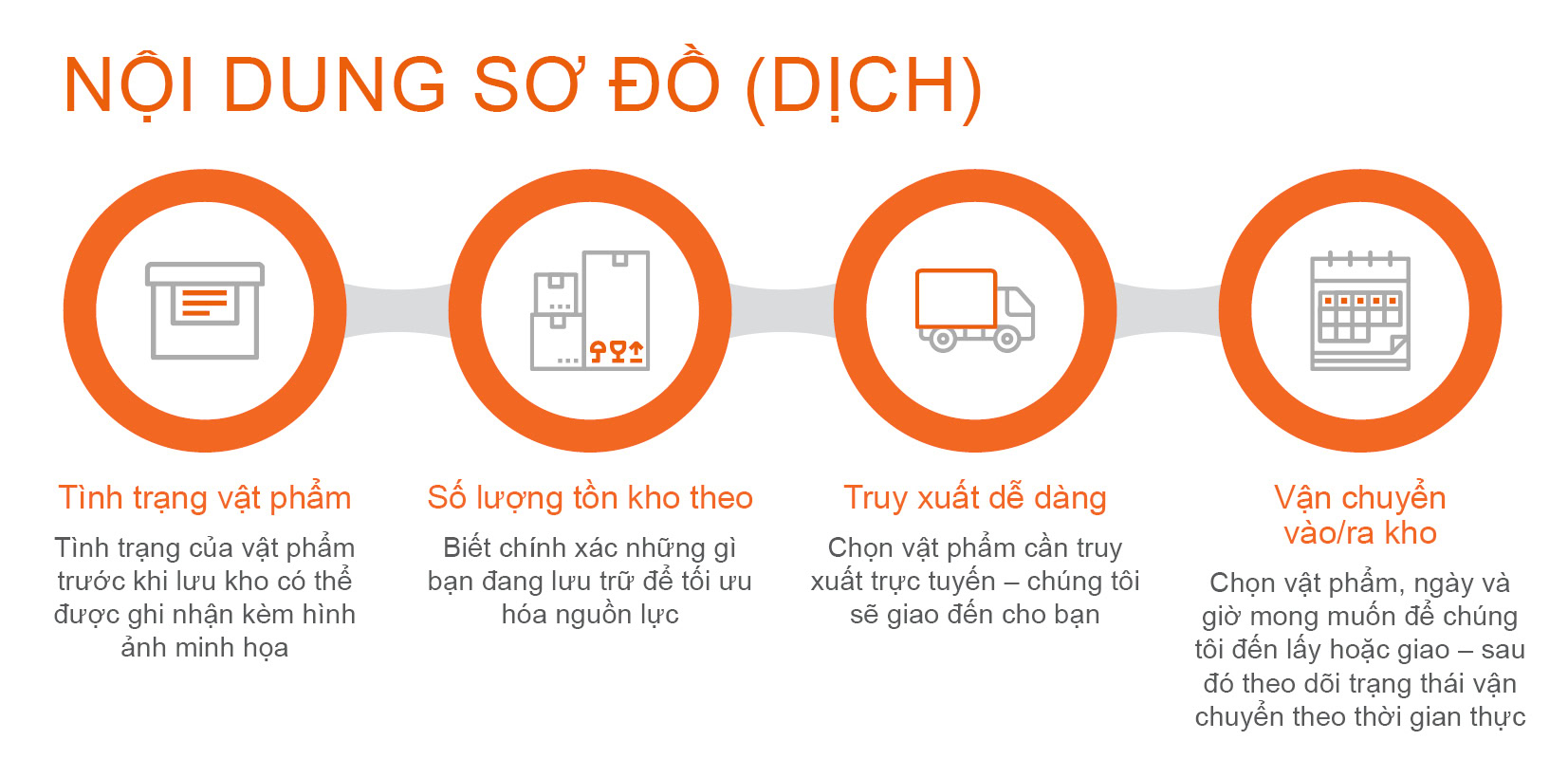 NỘI DUNG SƠ ĐỒ (DỊCH)

Tình trạng vật phẩm

Tình trạng của vật phẩm trước khi lưu kho có thể được ghi nhận kèm hình ảnh minh họa

Số lượng tồn kho theo

Biết chính xác những gì bạn đang lưu trữ để tối ưu hóa nguồn lực

Truy xuất dễ dàng

Chọn vật phẩm cần truy xuất trực tuyến – chúng tôi sẽ giao đến cho bạn

Vận chuyển vào/ra kho

Chọn vật phẩm, ngày và giờ mong muốn để chúng tôi đến lấy hoặc giao – sau đó theo dõi trạng thái vận chuyển theo thời gian thực